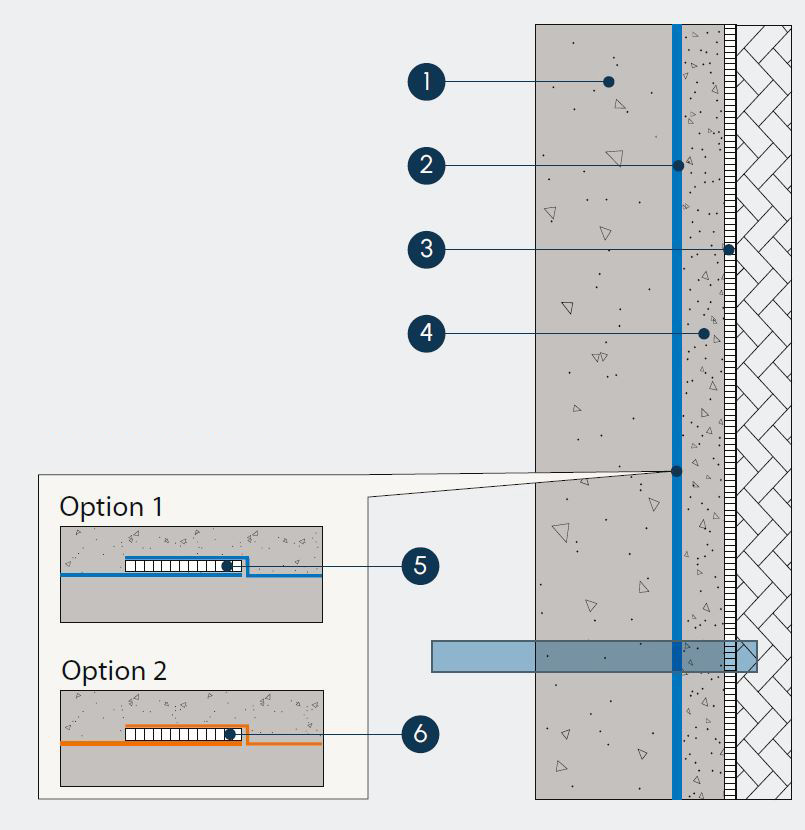 1
2
3
4
Option 1
5
Option 2
6