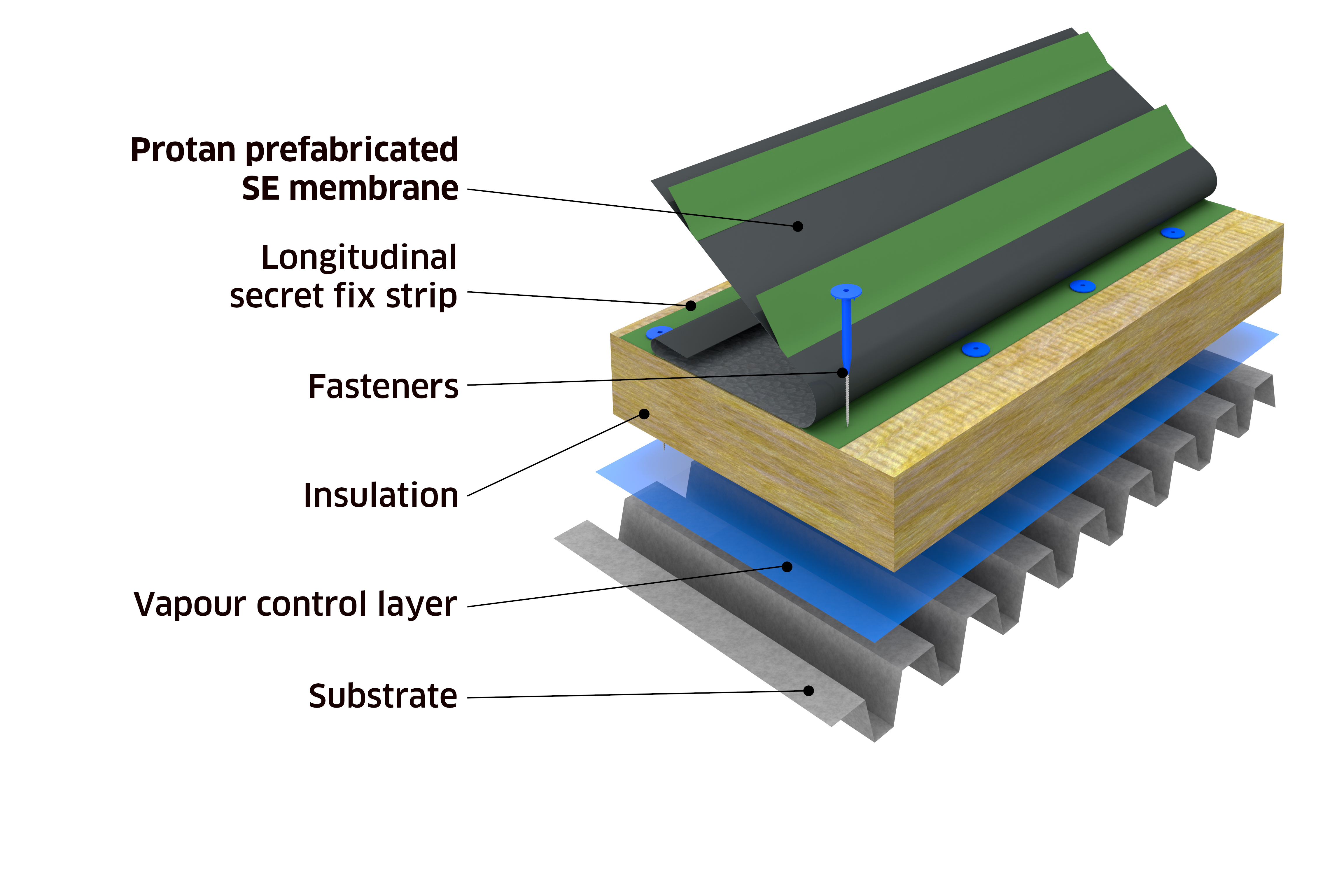 Protan prefabricated
SE membrane

Longitudinal
secret fix strip

Fasteners

Insulation

Vapour control layer

Substrate